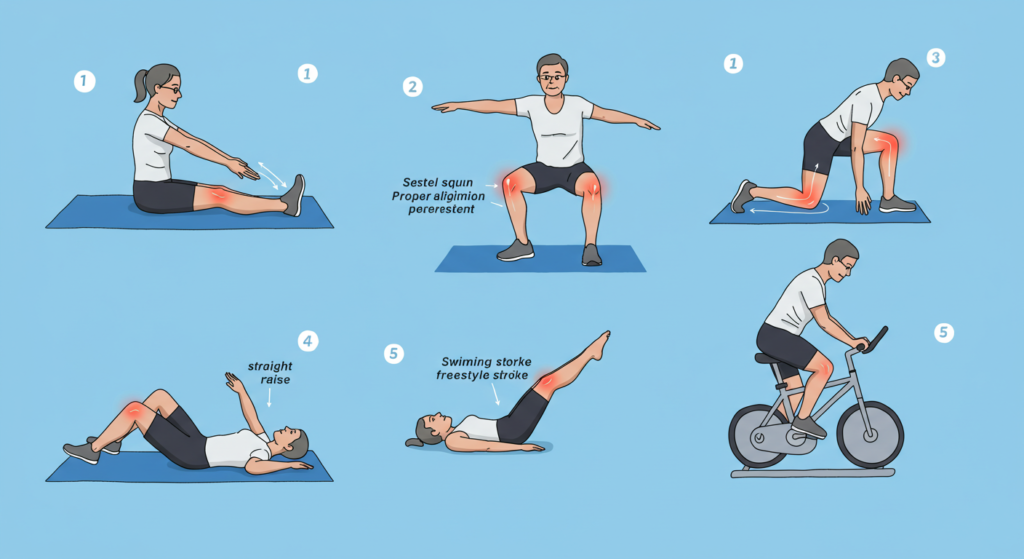 1

1

2

Sestel squın
Proper aligimion
pererestent

1

3

4

straight
raise

5

Swiming storke
freestyle stroke

5