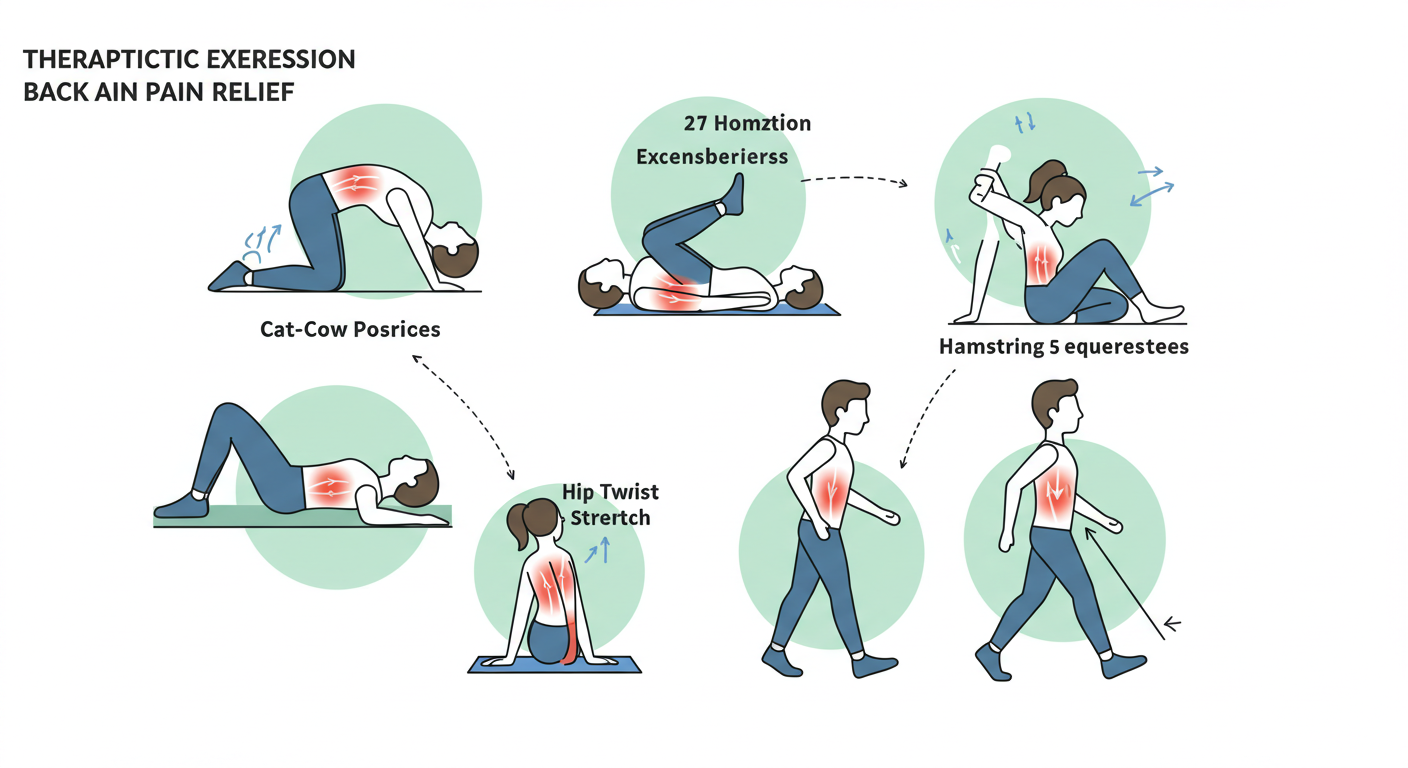 THERAPTICTIC EXERESSION
BACK AIN PAIN RELIEF

27 Homztion
Excensberierss

Cat-Cow Posrices

Hamstring 5 equerestees

Hip Twist
Strertch