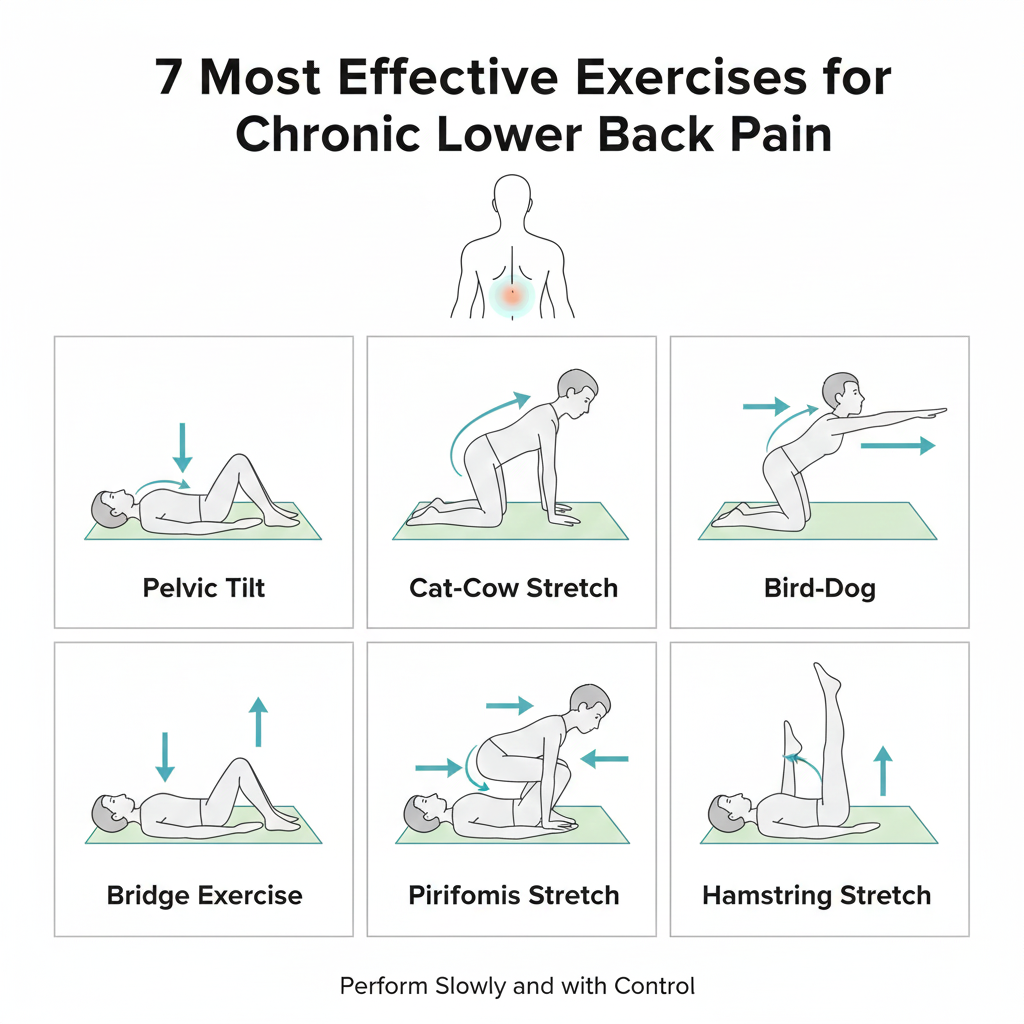 7 Most Effective Exercises for Chronic Lower Back Pain

Pelvic Tilt

Cat-Cow Stretch

Bird-Dog

Bridge Exercise

Pirifomis Stretch

Hamstring Stretch

Perform Slowly and with Control